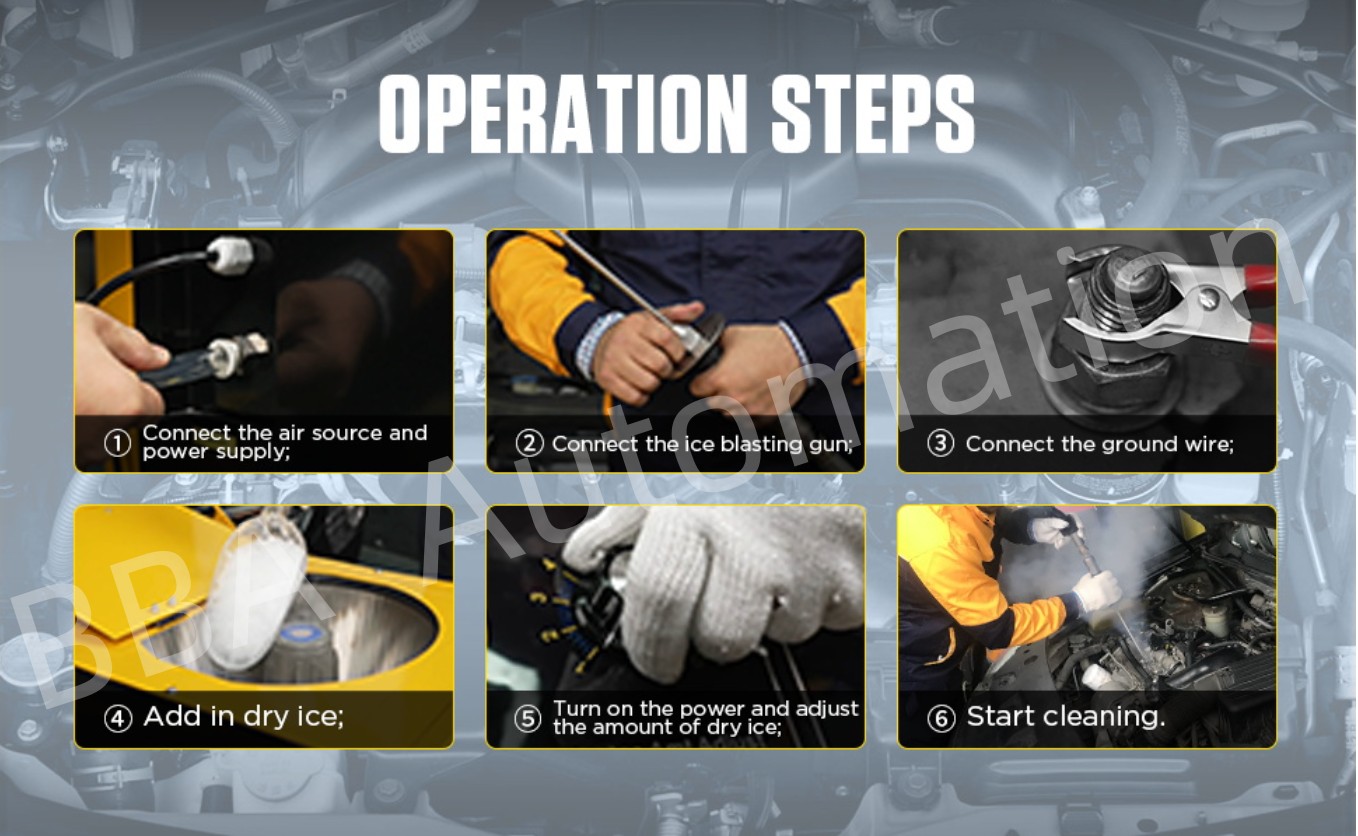 OPERATION STEPS

① Connect the air source and power supply;

② Connect the ice blasting gun;

③ Connect the ground wire;

④ Add in dry ice;

⑤ Turn on the power and adjust the amount of dry ice;

⑥ Start cleaning.

BBA Automation